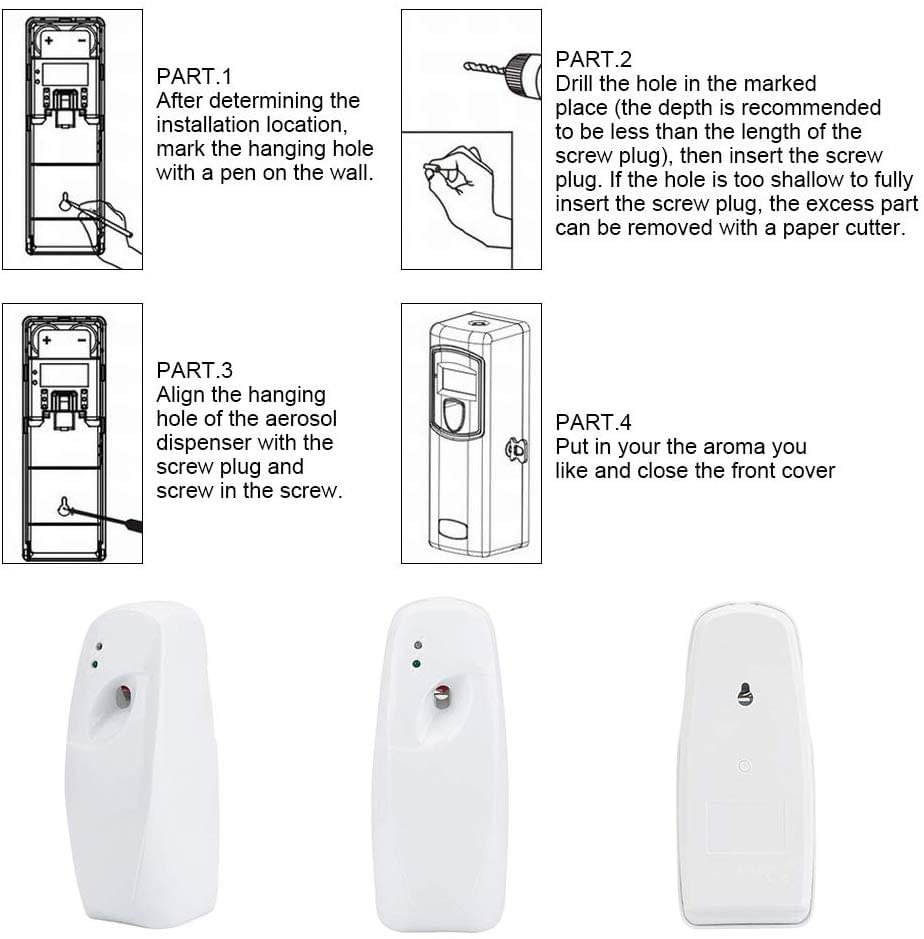 PART.1
After determining the installation location, mark the hanging hole with a pen on the wall.

PART.2
Drill the hole in the marked place (the depth is recommended to be less than the length of the screw plug), then insert the screw plug. If the hole is too shallow to fully insert the screw plug, the excess part can be removed with a paper cutter.

PART.3
Align the hanging hole of the aerosol dispenser with the screw plug and screw in the screw.

PART.4
Put in your the aroma you like and close the front cover