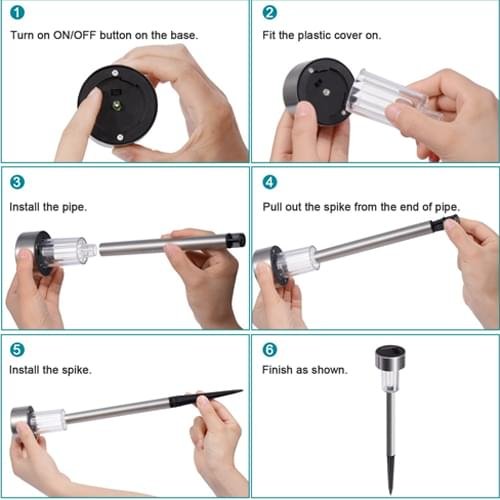 1
Turn on ON/OFF button on the base.

2
Fit the plastic cover on.

3
Install the pipe.

4
Pull out the spike from the end of pipe.

5
Install the spike.

6
Finish as shown.